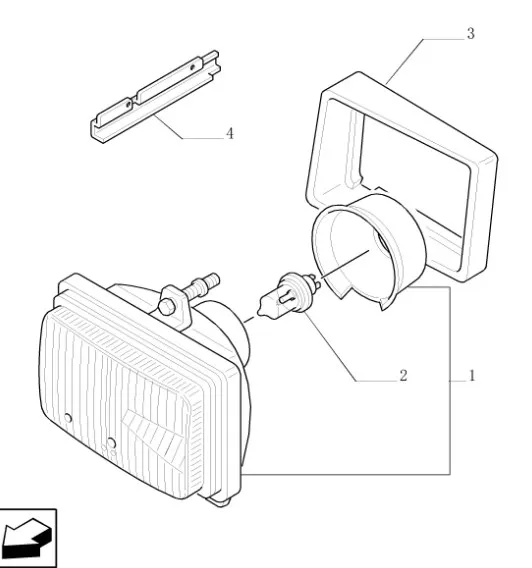 3
4
2
1