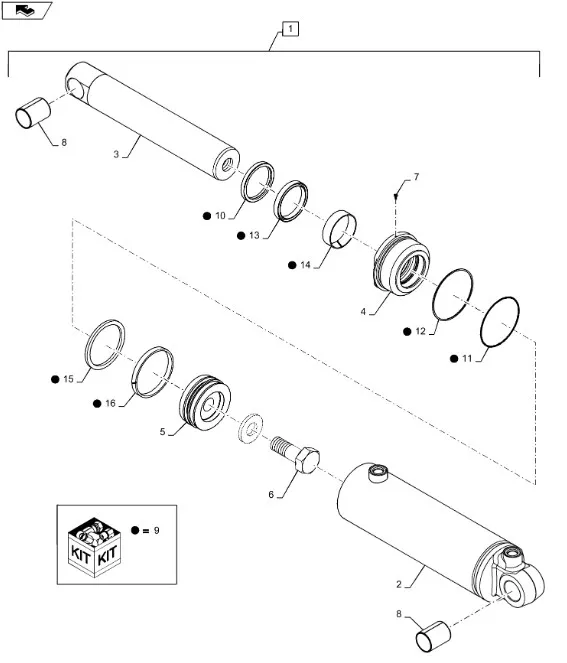 1

8

3

7

● 10

● 13

● 14

4

● 12

● 11

● 15

● 16

5

6

KIT KIT

● = 9

2

8